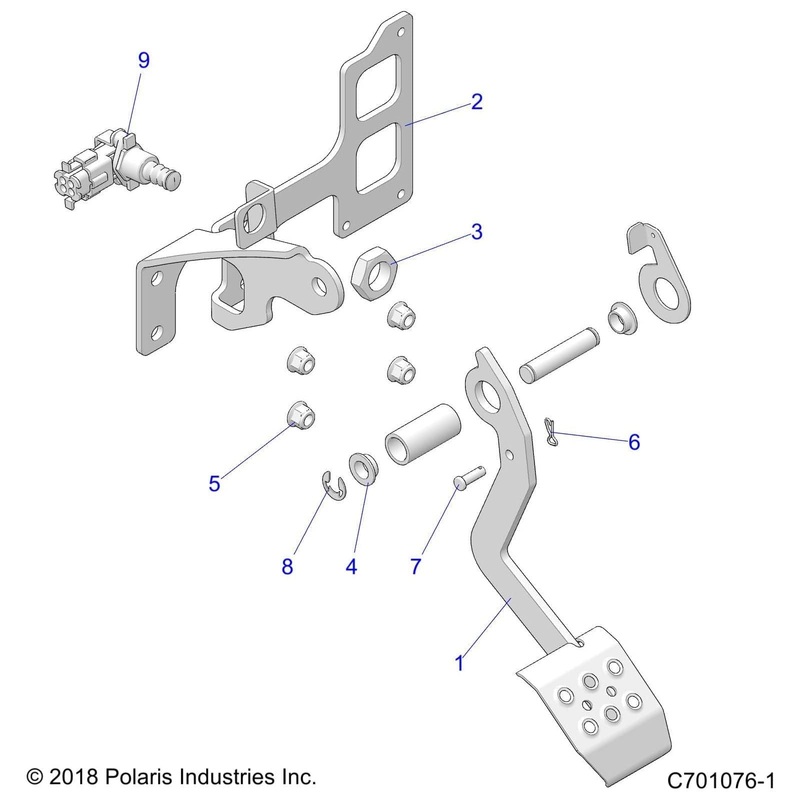 9
2
3
6
5
8
4
7
1
© 2018 Polaris Industries Inc.
C701076-1