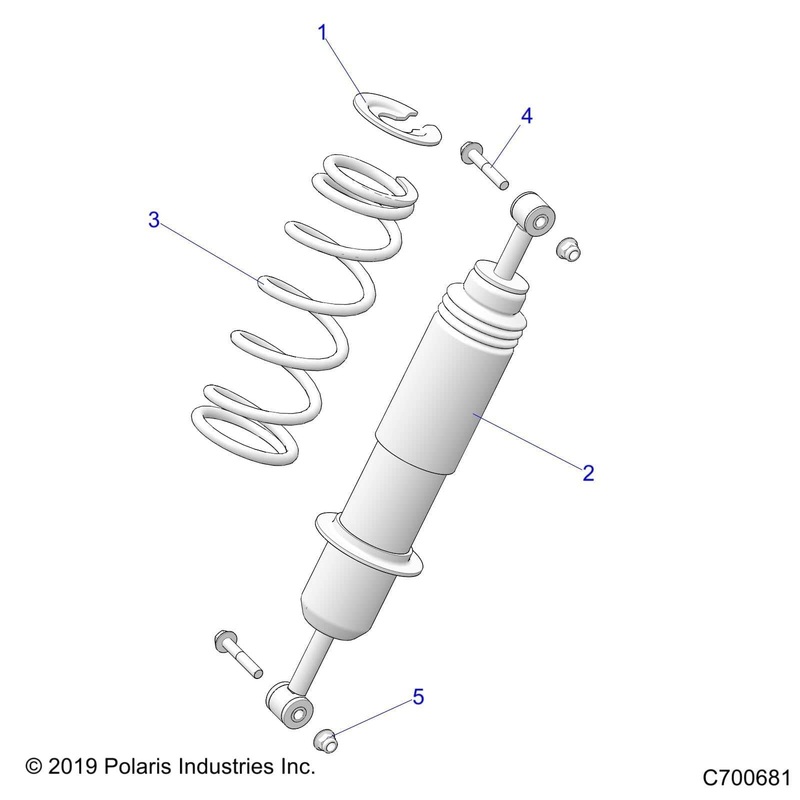 1
4
3
2
5
© 2019 Polaris Industries Inc.
C700681