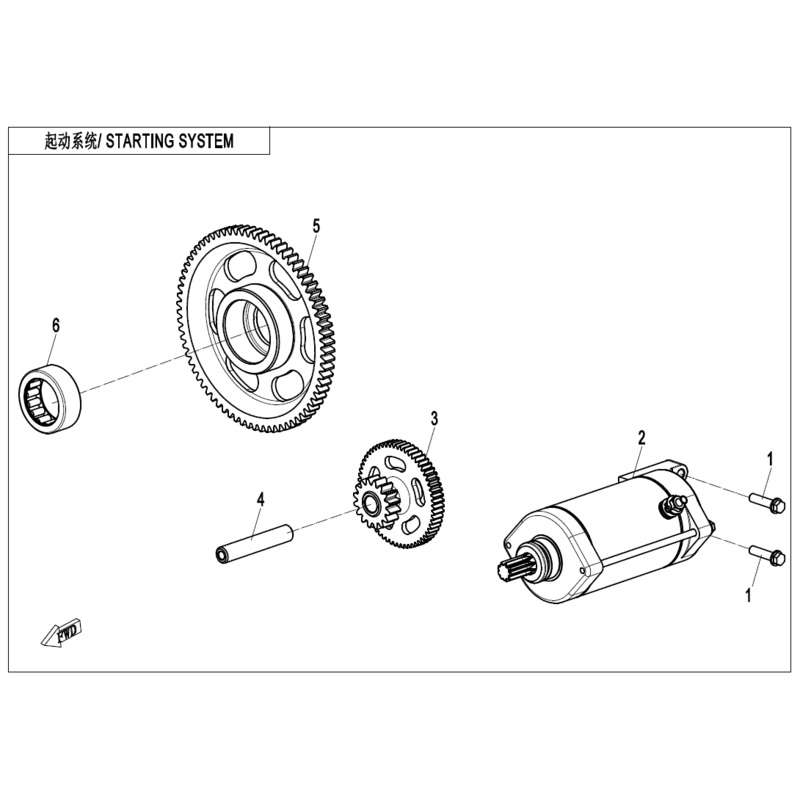 起动系统/ STARTING SYSTEM

5

6

3

2

1

4

1

FWD