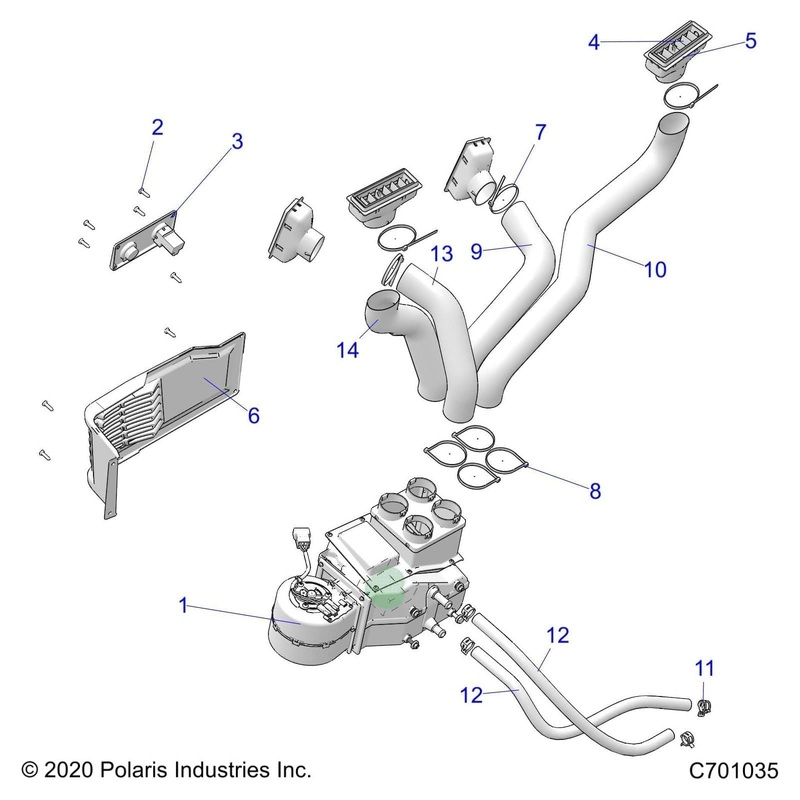 4
5
2
3
7
13
9
10
14
6
8
1
12
11
12
© 2020 Polaris Industries Inc.
C701035